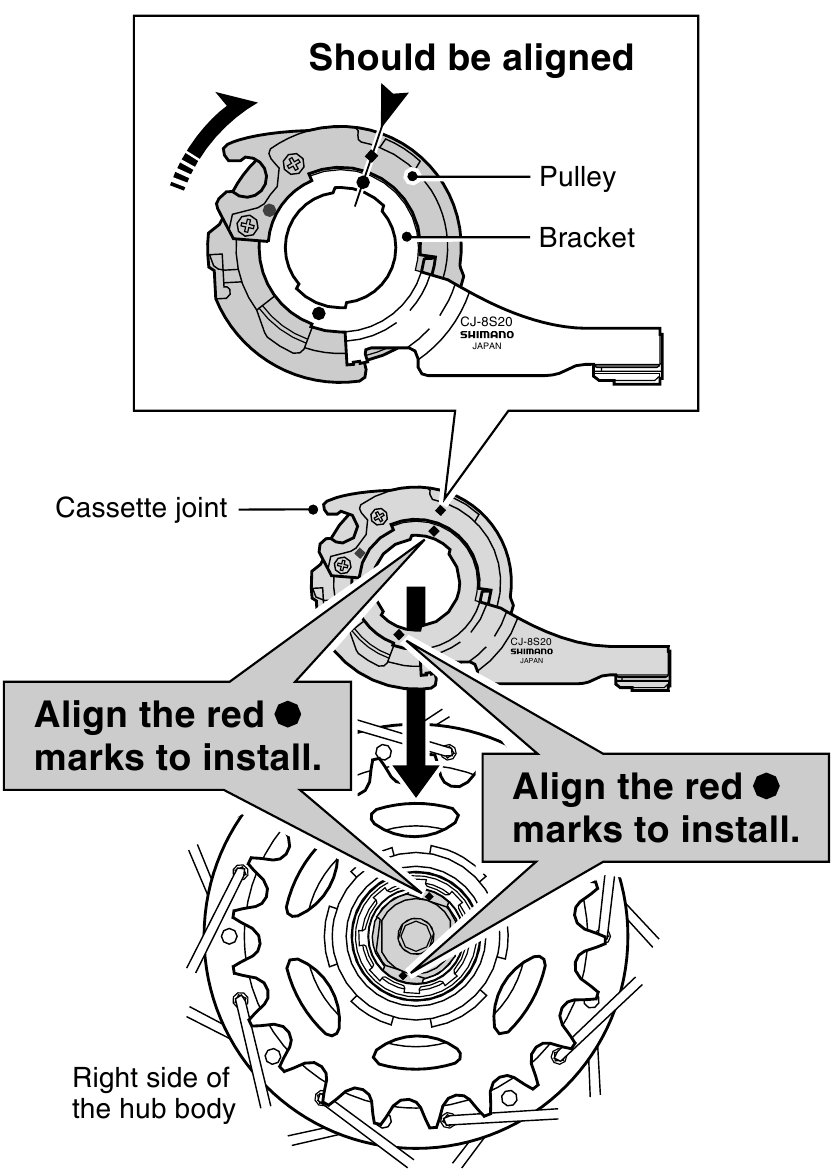 Should be aligned

Pulley

Bracket

CJ-8S20
SHIMANO
JAPAN

Cassette joint

CJ-8S20
SHIMANO
JAPAN

Align the red ● marks to install.

Align the red ● marks to install.

Right side of the hub body