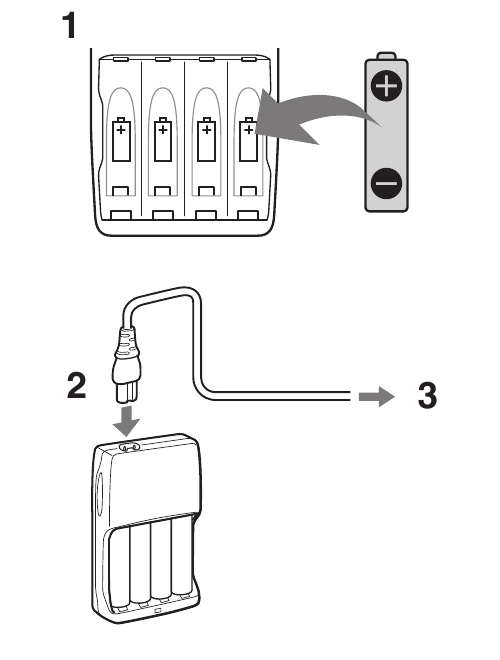 1

+ + + +

+
−

2

3