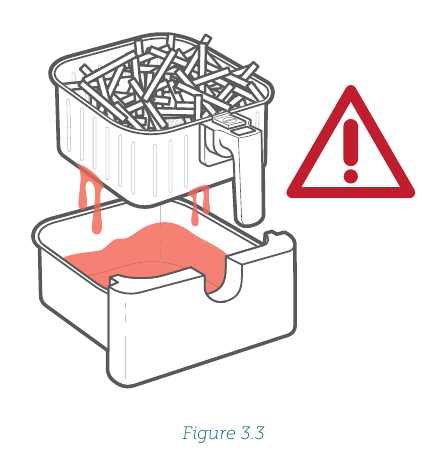 Figure 3.3