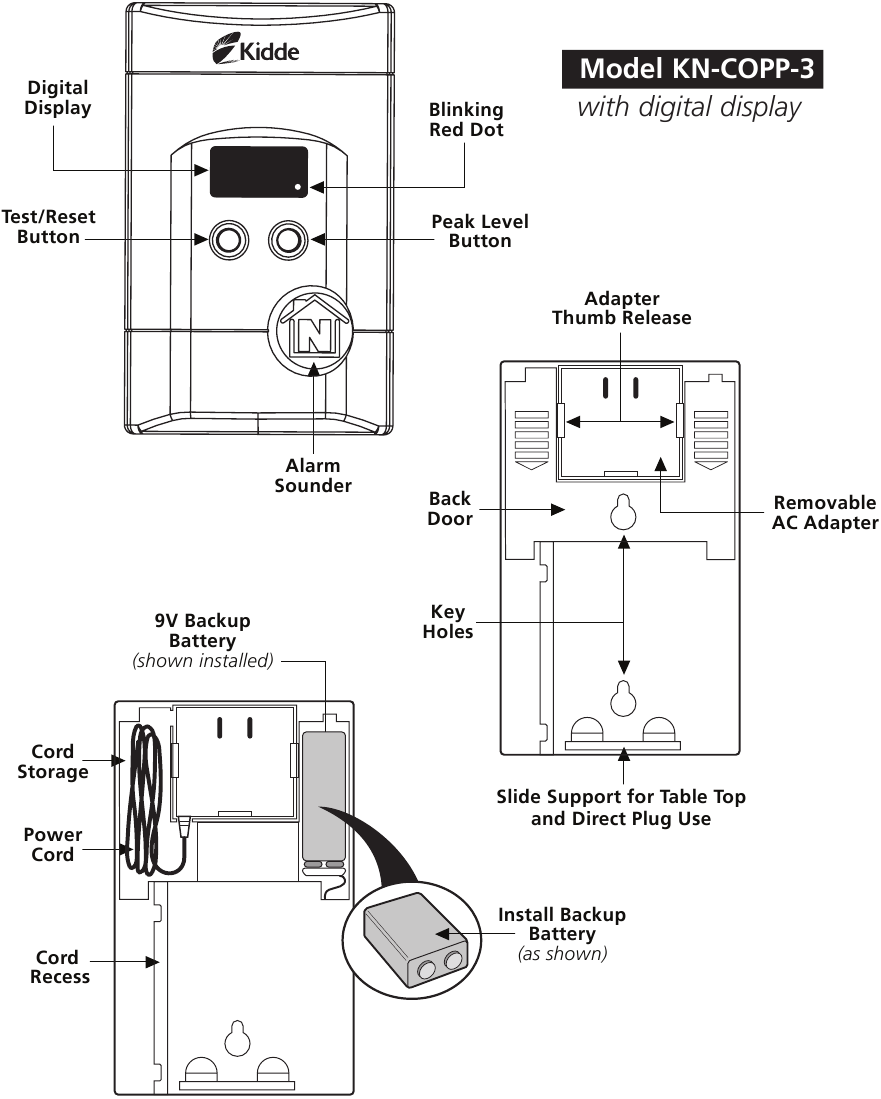 Kidde

Model KN-COPP-3
with digital display

Digital Display

Blinking Red Dot

Test/Reset Button

Peak Level Button

N

Alarm Sounder

Adapter Thumb Release

Back Door

Removable AC Adapter

Key Holes

Slide Support for Table Top and Direct Plug Use

9V Backup Battery
(shown installed)

Cord Storage

Power Cord

Cord Recess

Install Backup Battery
(as shown)