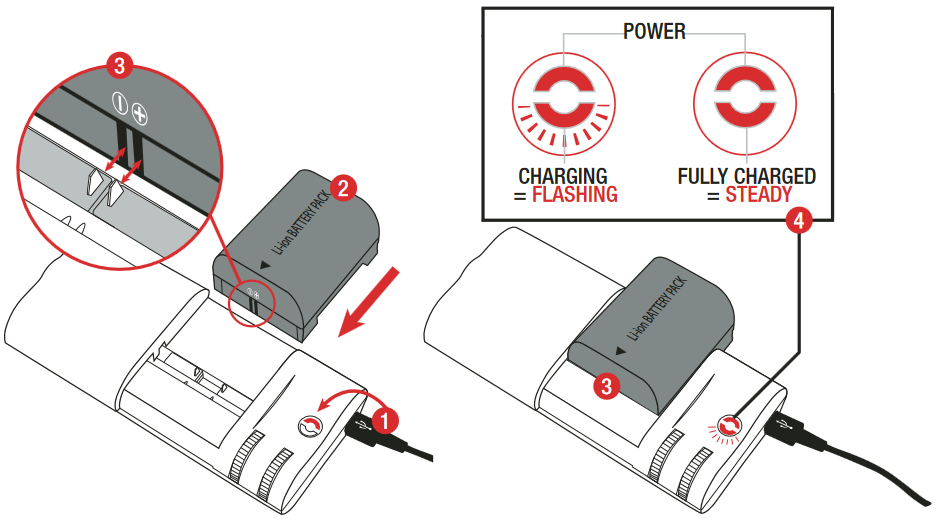 3

2

Li-ion BATTERY PACK

1

POWER

CHARGING
= FLASHING

FULLY CHARGED
= STEADY

4

Li-ion BATTERY PACK

3