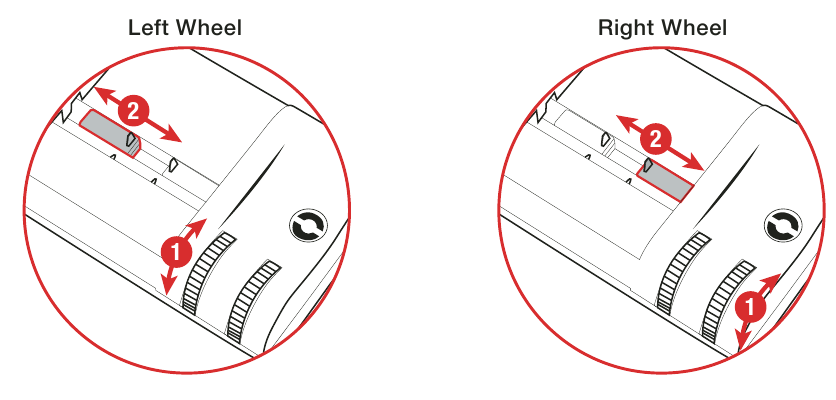 Left Wheel

2

1

Right Wheel

2

1