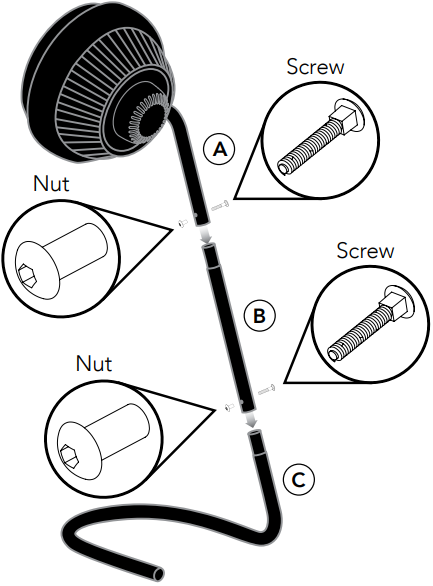 Screw

A

Nut

Screw

B

Nut

C