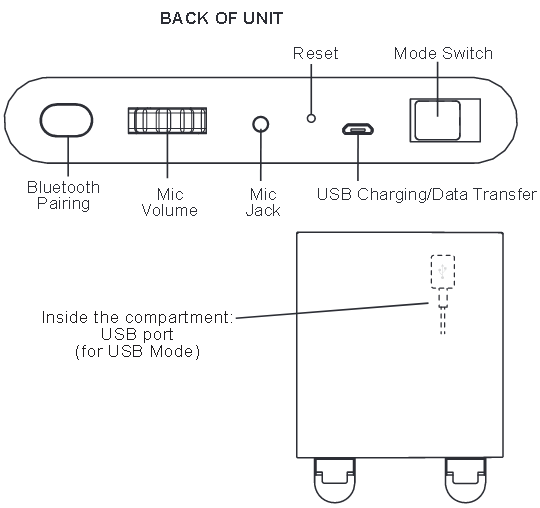 BACK OF UNIT

Reset

Mode Switch

Bluetooth Pairing

Mic Volume

Mic Jack

USB Charging/Data Transfer

Inside the compartment: USB port (for USB Mode)