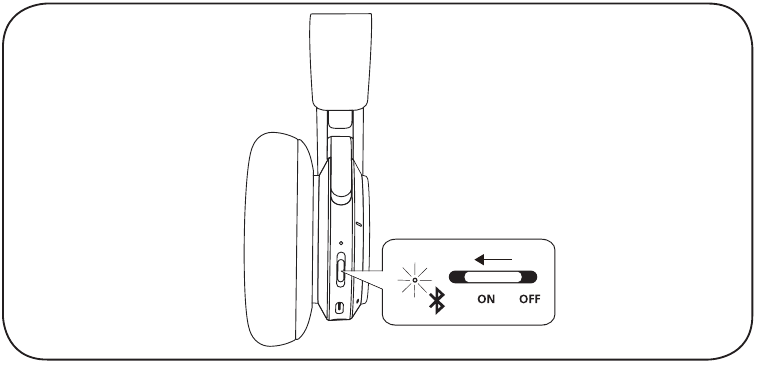 ON OFF