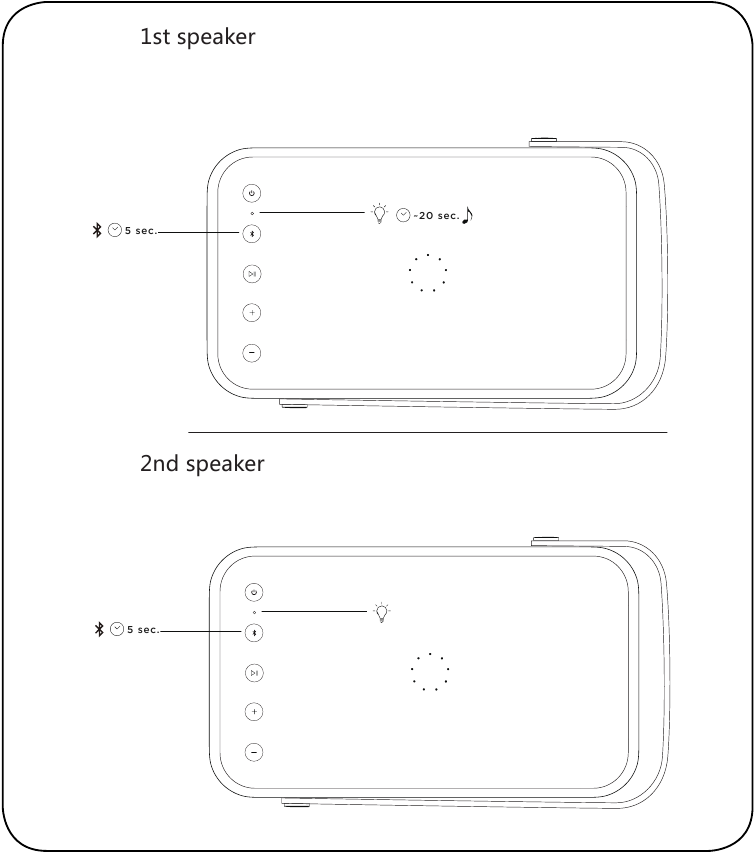 1st speaker

5 sec.

~20 sec.

2nd speaker

5 sec.