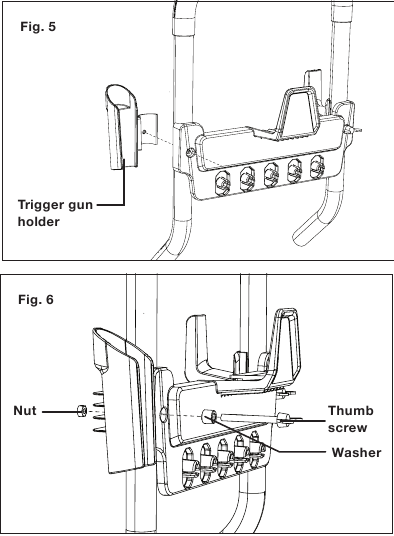 Fig. 5

Trigger gun holder

Fig. 6

Nut

Thumb screw

Washer