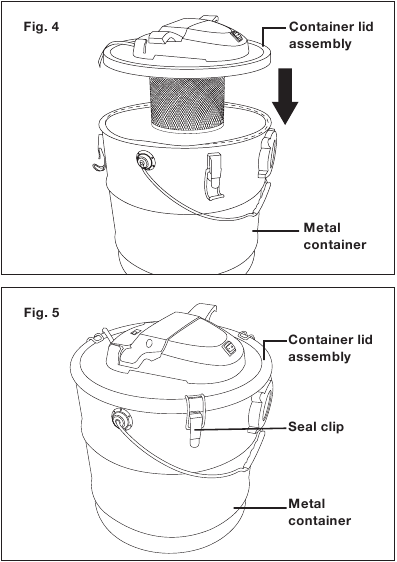 Fig. 4

Container lid assembly

Metal container

Fig. 5

Container lid assembly

Seal clip

Metal container