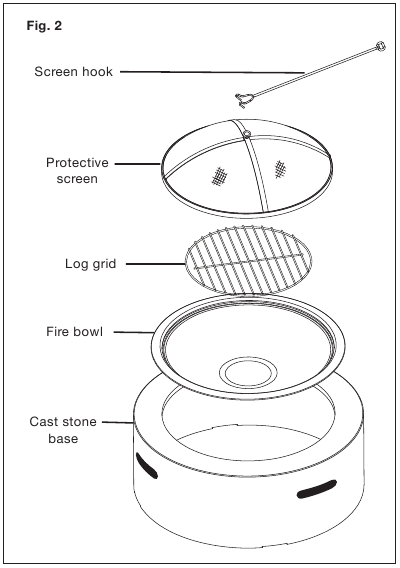 Fig. 2

Screen hook

Protective screen

Log grid

Fire bowl

Cast stone base