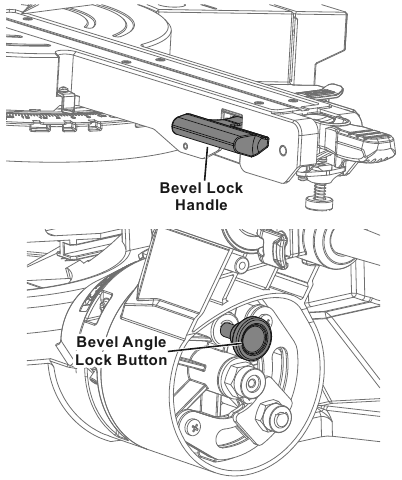 Bevel Lock Handle

Bevel Angle Lock Button