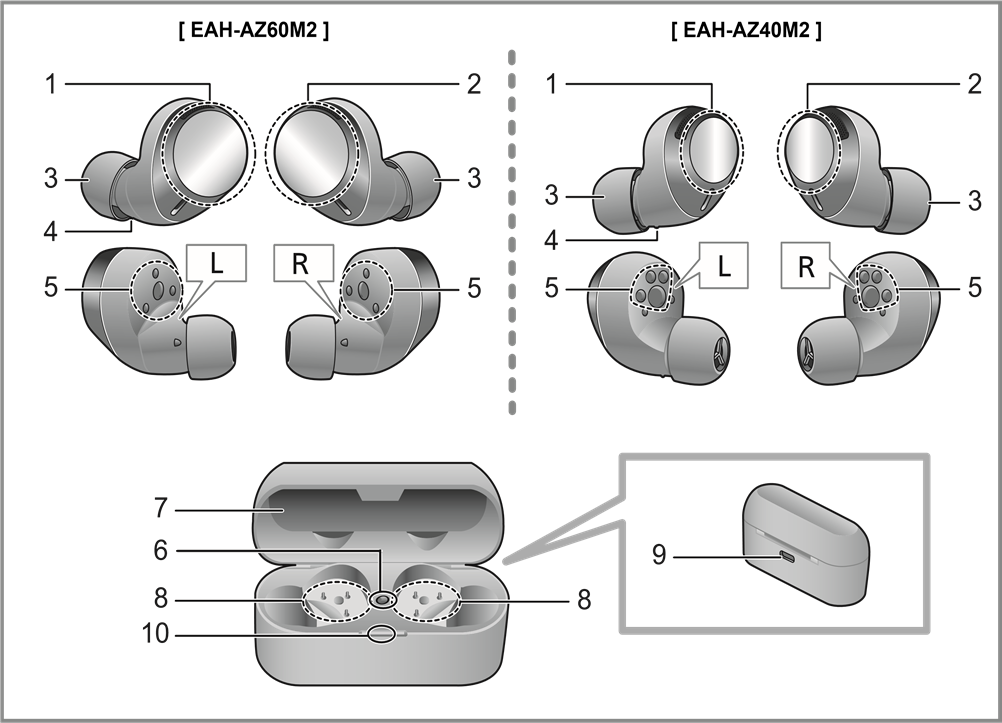 [ EAH-AZ60M2 ]

1
2
3
3
4
5
L
R
5

[ EAH-AZ40M2 ]

1
2
3
3
4
5
L
R
5

7
6
8
8
10
9