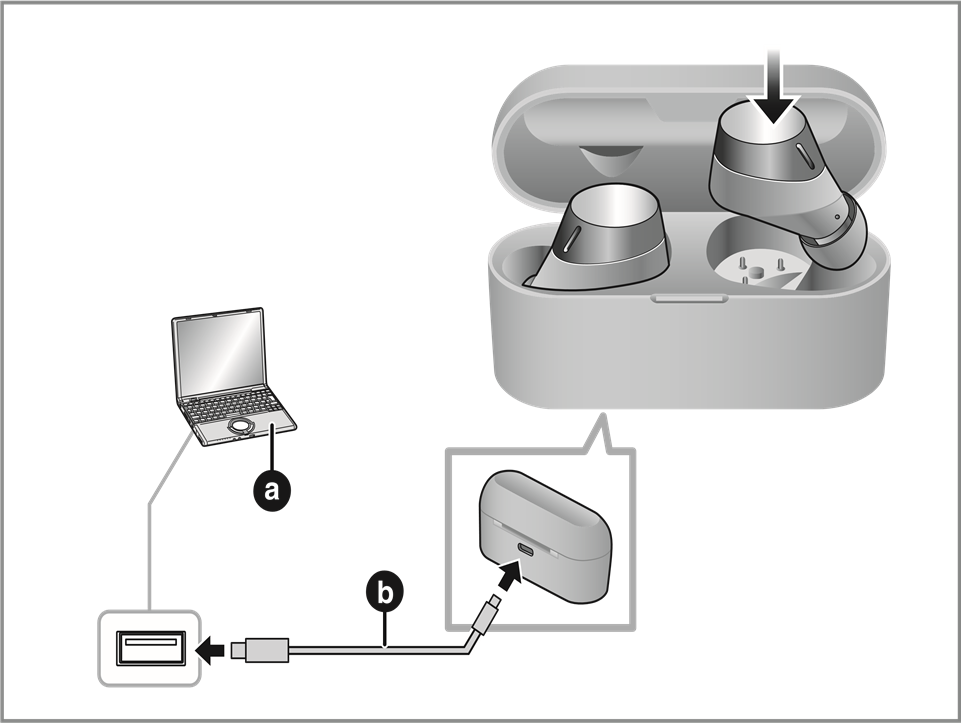 a
b