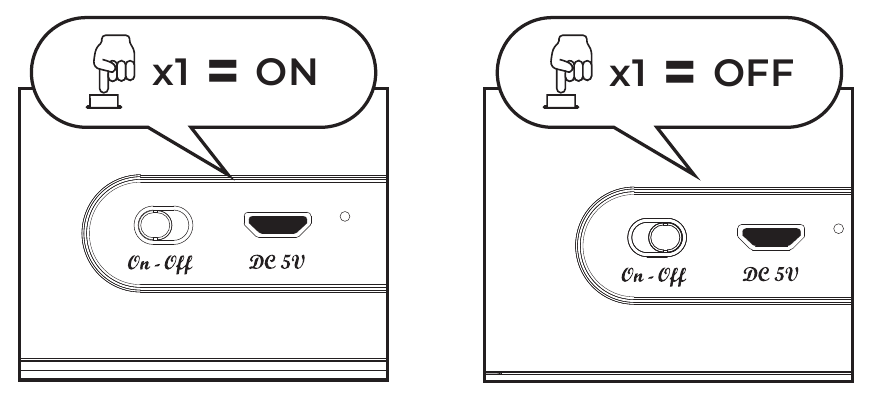 x1 = ON

On - Off
DC 5V

x1 = OFF

On - Off
DC 5V