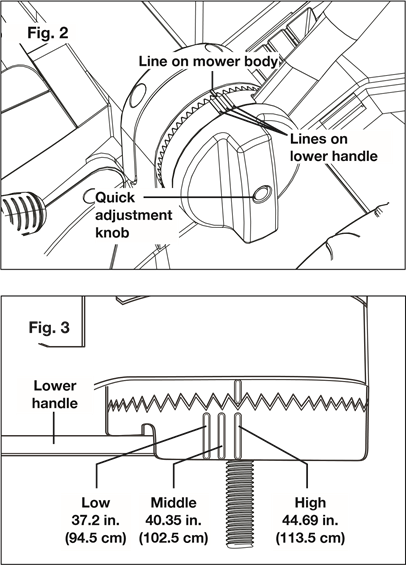 Fig. 2

Line on mower body

Lines on lower handle

Quick adjustment knob

Fig. 3

Lower handle

Low 37.2 in. (94.5 cm)

Middle 40.35 in. (102.5 cm)

High 44.69 in. (113.5 cm)