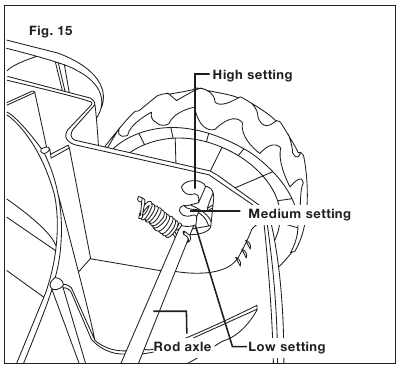 Fig. 15

High setting

Medium setting

Rod axle

Low setting