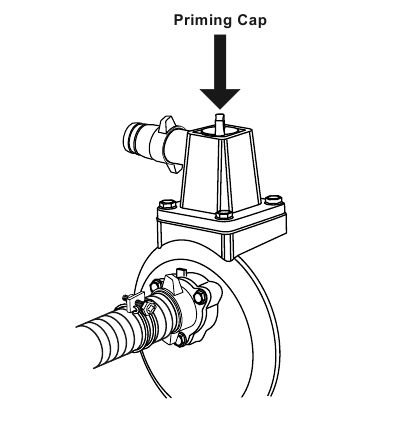 Priming Cap