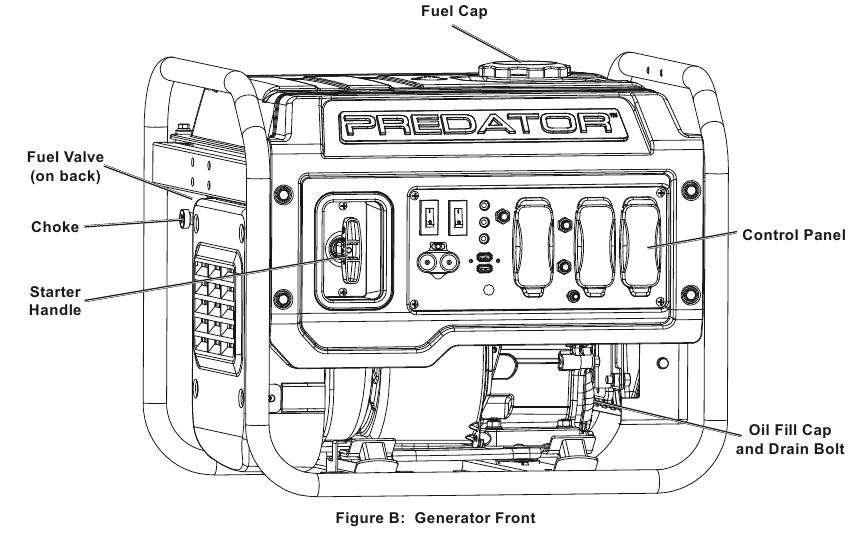 Fuel Cap

PREDATOR

Fuel Valve (on back)

Choke

Starter Handle

Control Panel

Oil Fill Cap and Drain Bolt

Figure B: Generator Front