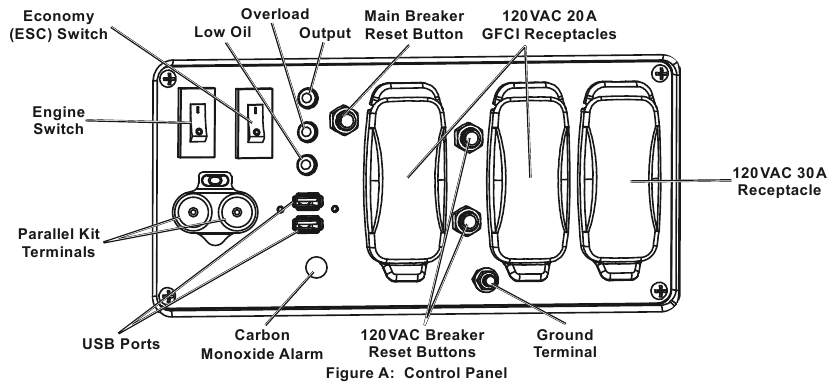 Economy (ESC) Switch

Low Oil

Overload

Output

Main Breaker Reset Button

120VAC 20A GFCI Receptacles

Engine Switch

120VAC 30A Receptacle

Parallel Kit Terminals

USB Ports

Carbon Monoxide Alarm

120VAC Breaker Reset Buttons

Ground Terminal

Figure A: Control Panel