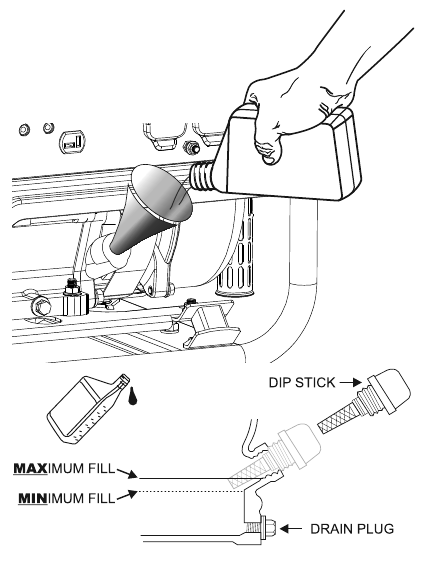 DIP STICK

MAXIMUM FILL

MINIMUM FILL

DRAIN PLUG