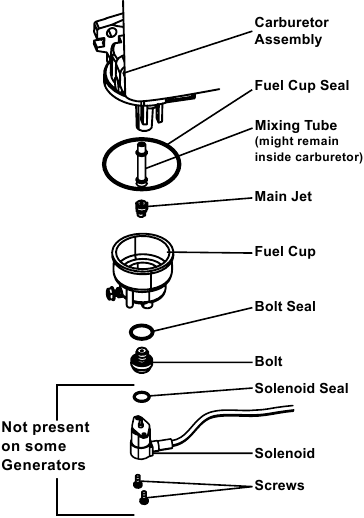 Carburetor Assembly

Fuel Cup Seal

Mixing Tube
(might remain inside carburetor)

Main Jet

Fuel Cup

Bolt Seal

Bolt

Solenoid Seal

Not present on some Generators

Solenoid

Screws