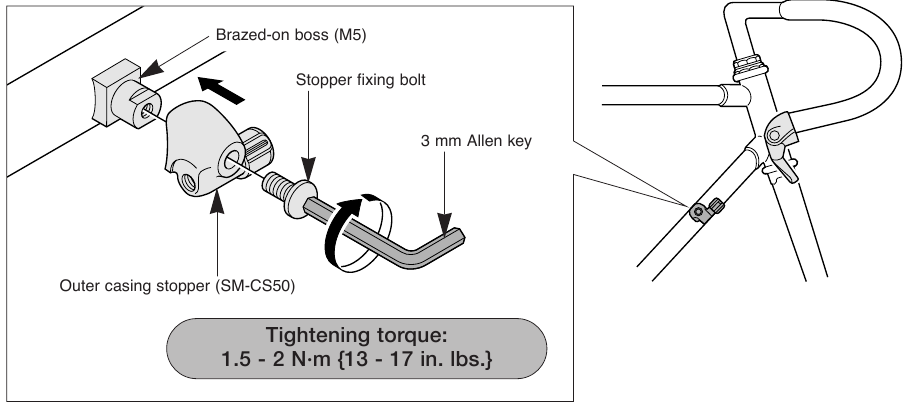 Brazed-on boss (M5)

Stopper fixing bolt

3 mm Allen key

Outer casing stopper (SM-CS50)

Tightening torque:
1.5 - 2 N·m {13 - 17 in. lbs.}