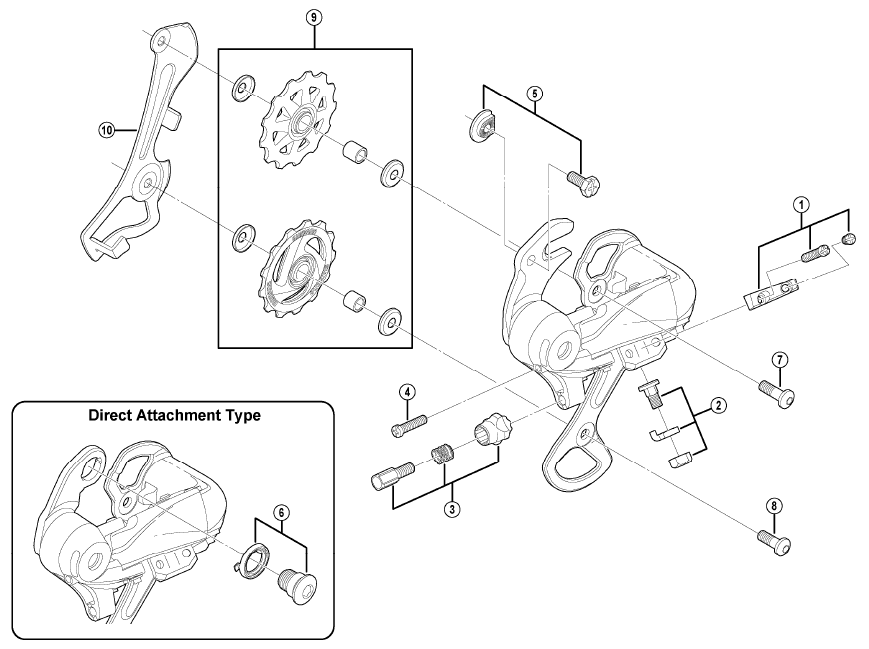 9

10

5

1

7

2

4

3

8

Direct Attachment Type

6