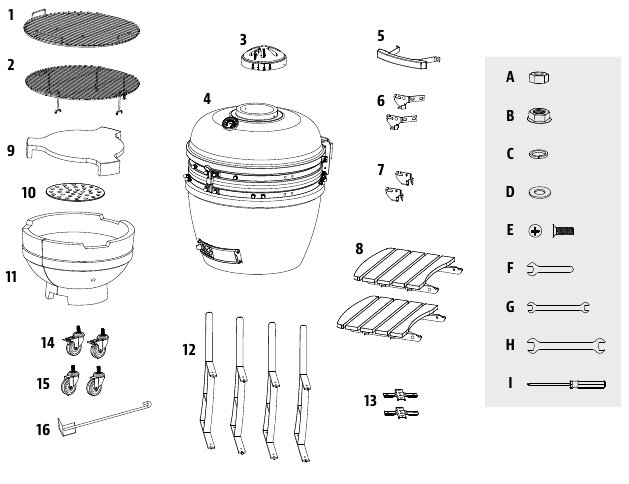 1
2
9
10
11
14
15
16
3
4
12
5
6
7
8
13
A
B
C
D
E
F
G
H
I