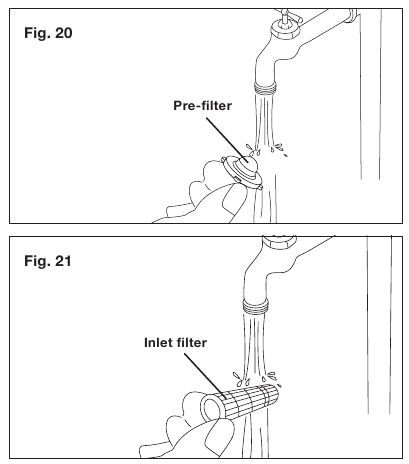 Fig. 20

Pre-filter

Fig. 21

Inlet filter