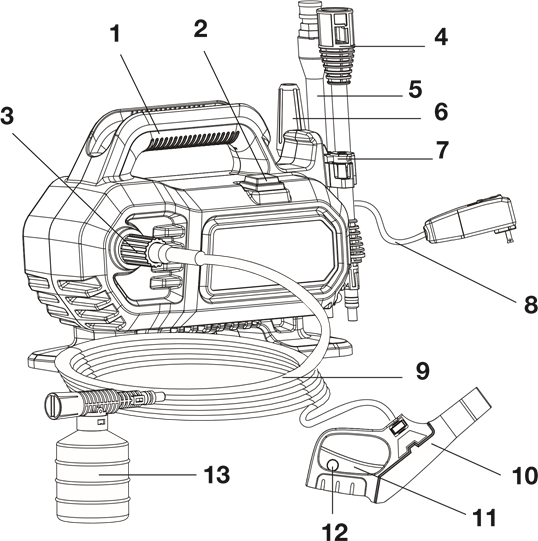 1
2
3
4
5
6
7
8
9
10
11
12
13