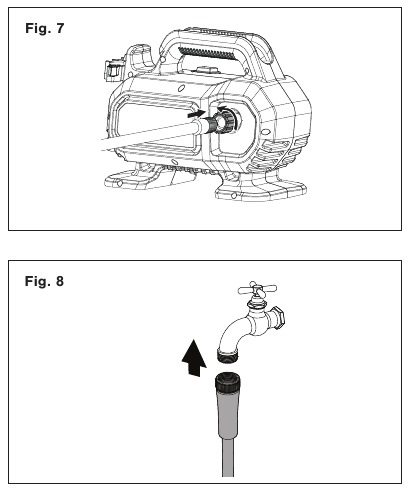 Fig. 7

Fig. 8