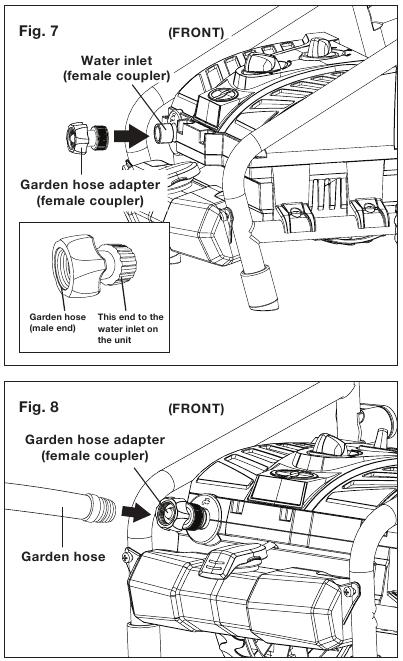 Fig. 7

(FRONT)

Water inlet (female coupler)

Garden hose adapter (female coupler)

Garden hose (male end)

This end to the water inlet on the unit

Fig. 8

(FRONT)

Garden hose adapter (female coupler)

Garden hose