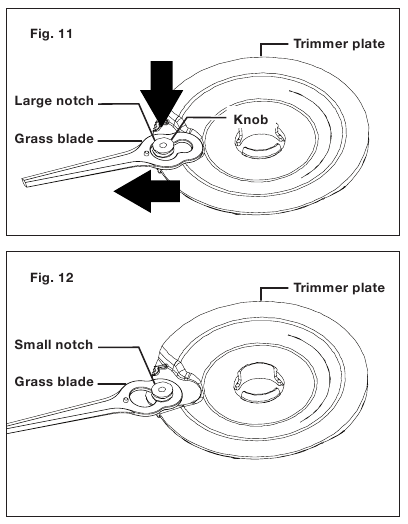 Fig. 11

Trimmer plate

Large notch

Knob

Grass blade

Fig. 12

Trimmer plate

Small notch

Grass blade