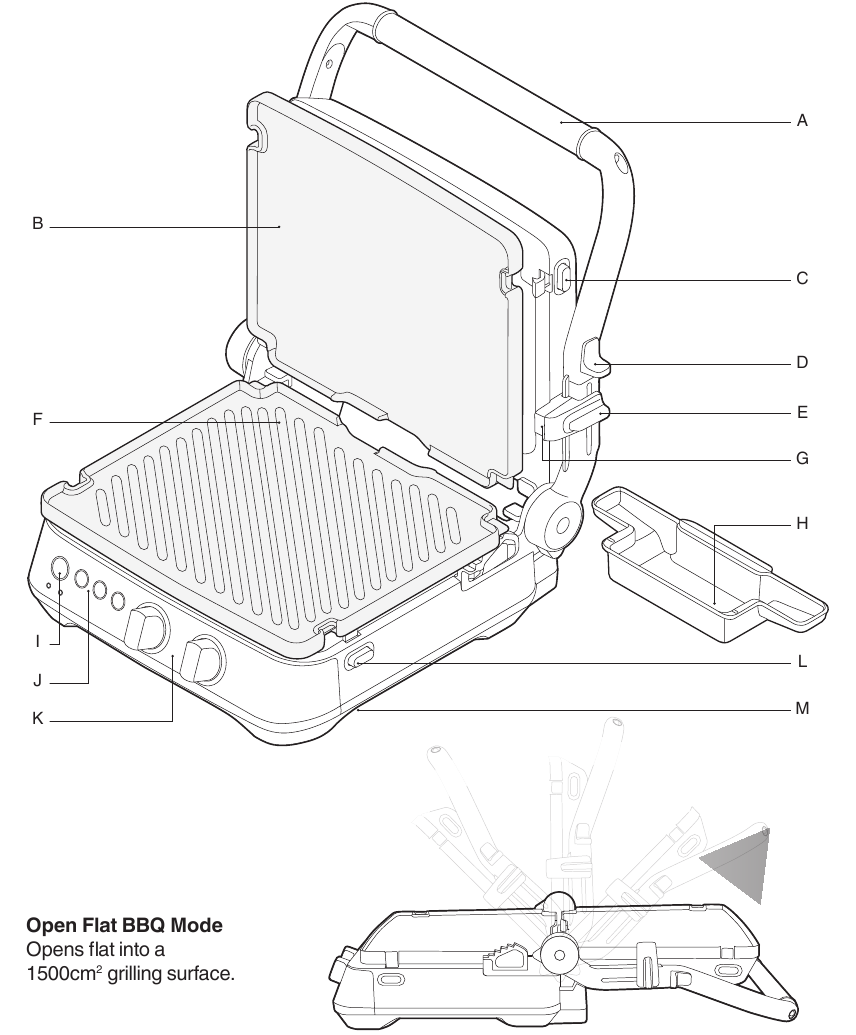 A
B
C
D
E
F
G
H
I
J
K
L
M

**Open Flat BBQ Mode**
Opens flat into a $1500cm^2$ grilling surface.