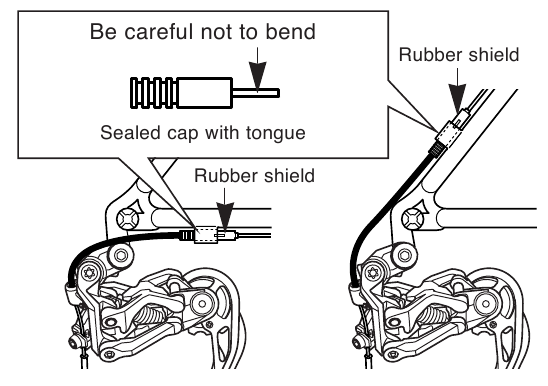 Be careful not to bend

Sealed cap with tongue

Rubber shield

Rubber shield