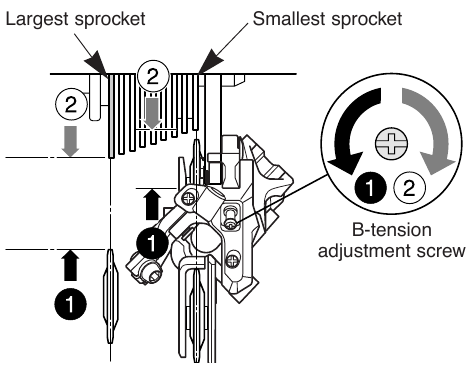 Largest sprocket
Smallest sprocket
2
2
1
1
1
2
B-tension adjustment screw