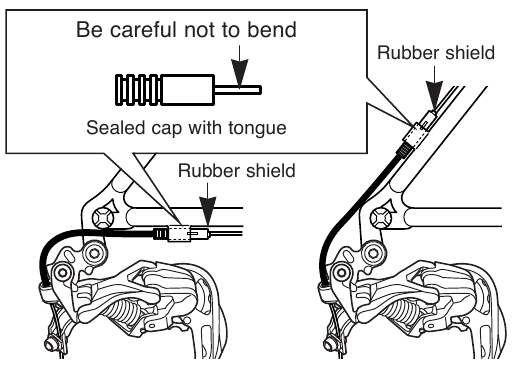 Be careful not to bend

Sealed cap with tongue

Rubber shield

Rubber shield