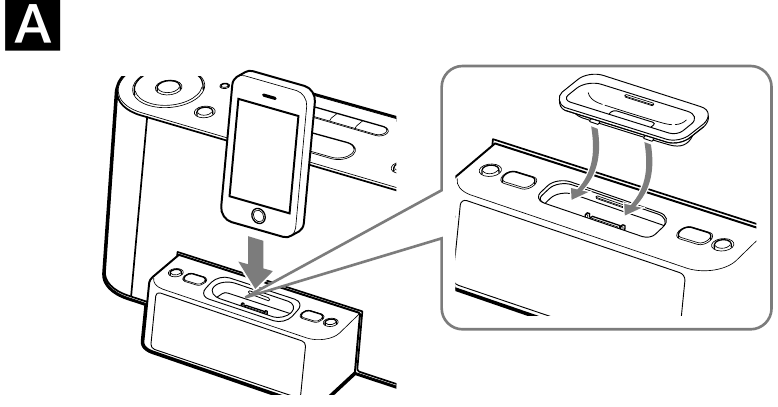 A