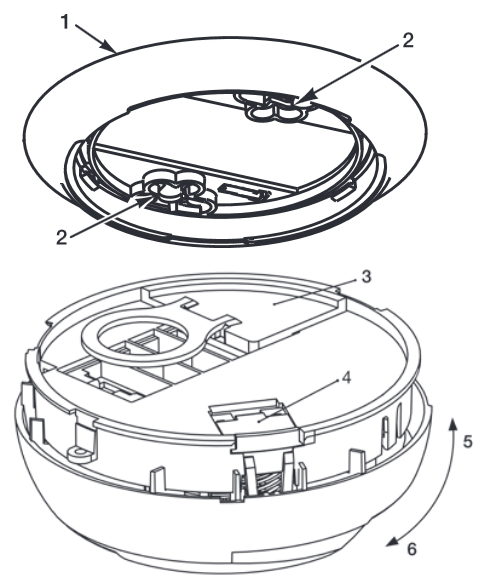 1
2
2
3
4
5
6