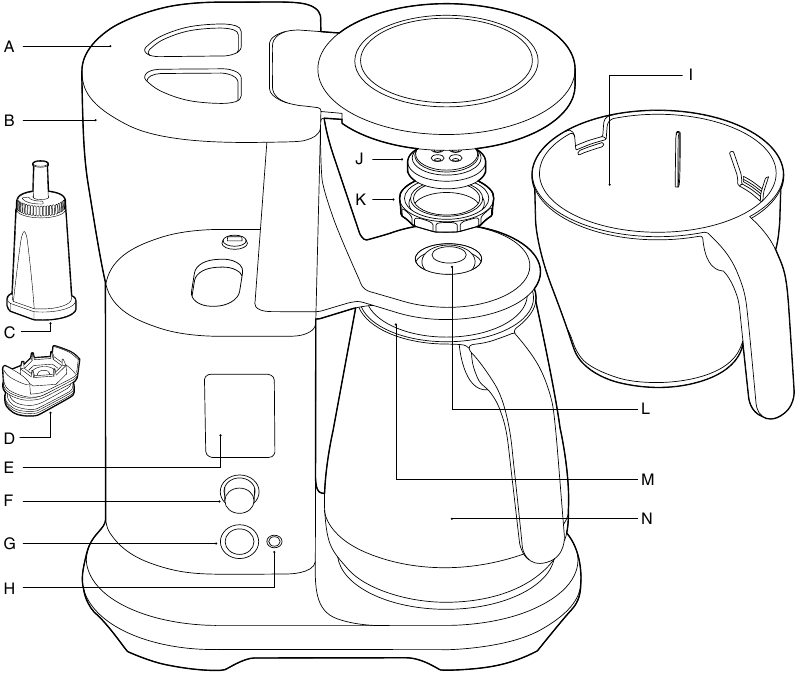 A
B
C
D
E
F
G
H
I
J
K
L
M
N