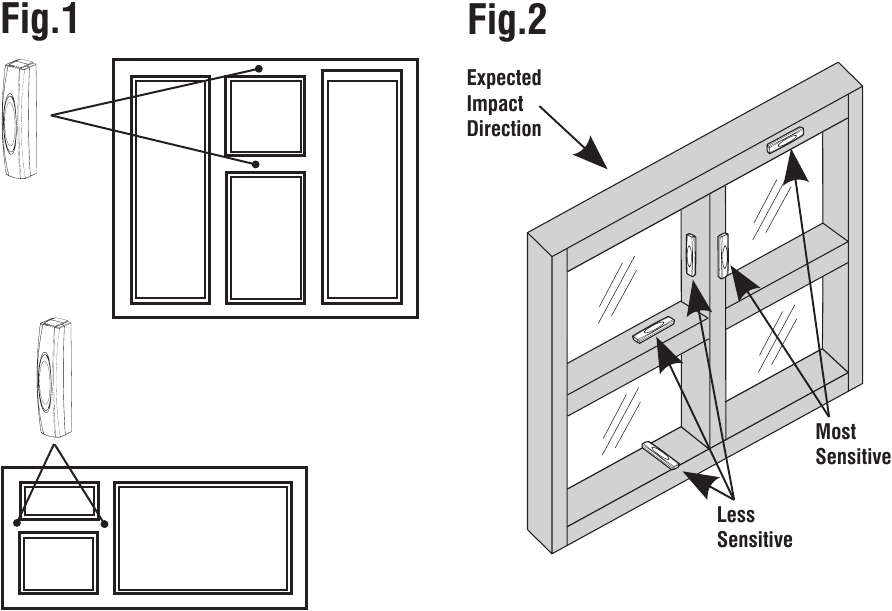 Fig.1

Fig.2

Expected Impact Direction

Most Sensitive

Less Sensitive