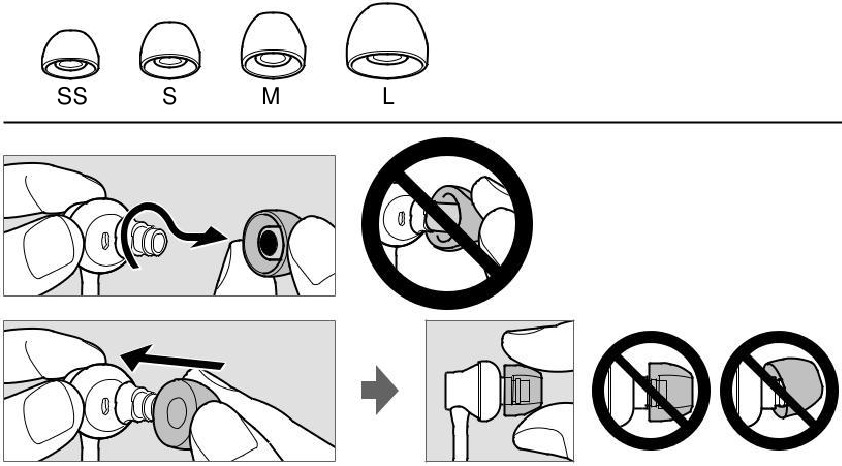 SS S M L