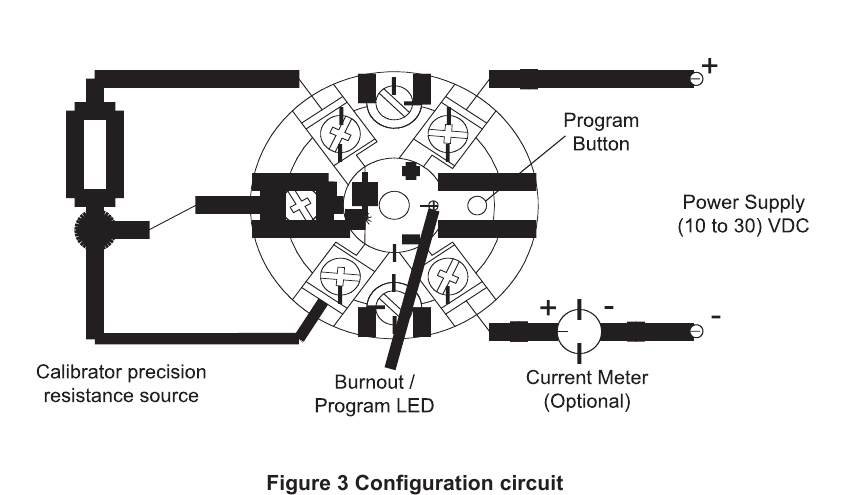 +

Program Button

Power Supply (10 to 30) VDC

+ -

-

Calibrator precision resistance source

Burnout / Program LED

Current Meter (Optional)

Figure 3 Configuration circuit