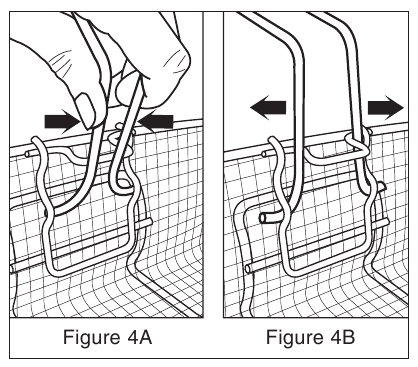 Figure 4A

Figure 4B