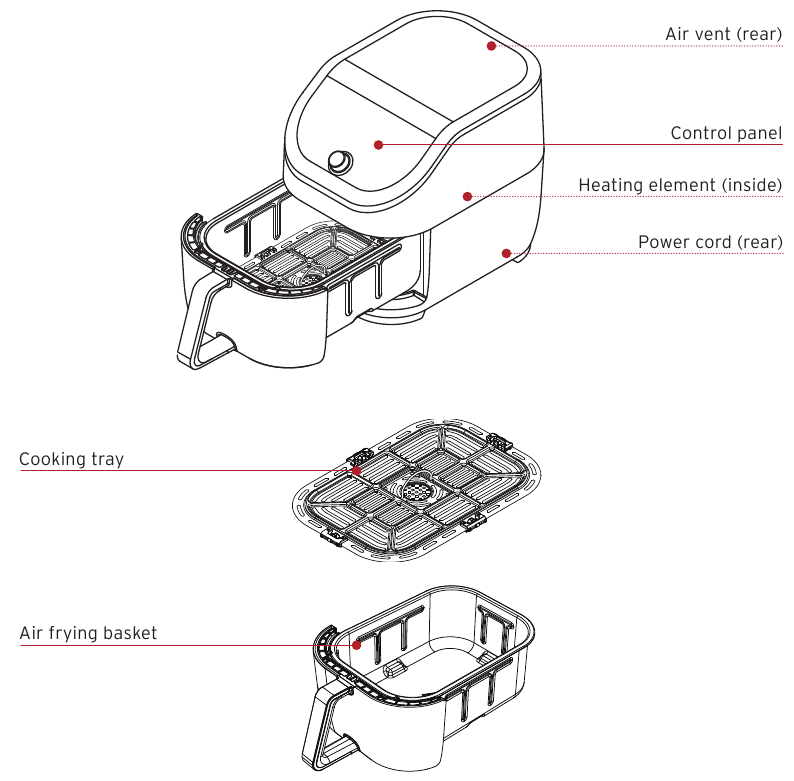 Air vent (rear)

Control panel

Heating element (inside)

Power cord (rear)

Cooking tray

Air frying basket