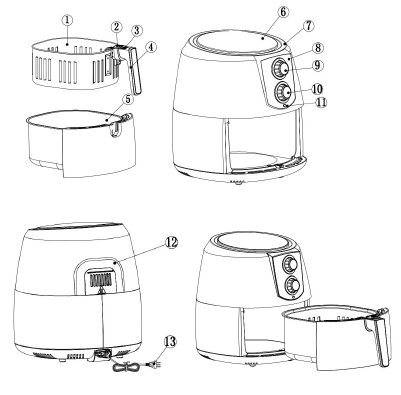 1
2
3
4
5
6
7
8
9
10
11
12
13