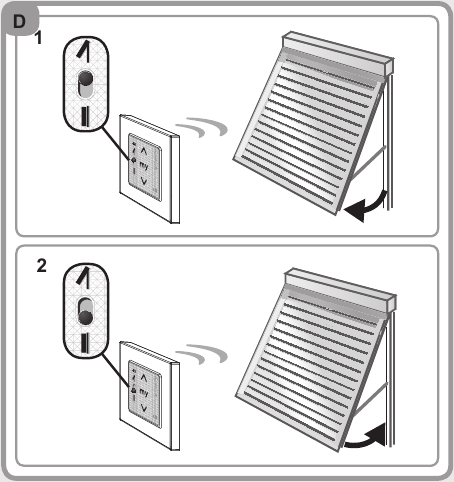 D

1

my

2

my