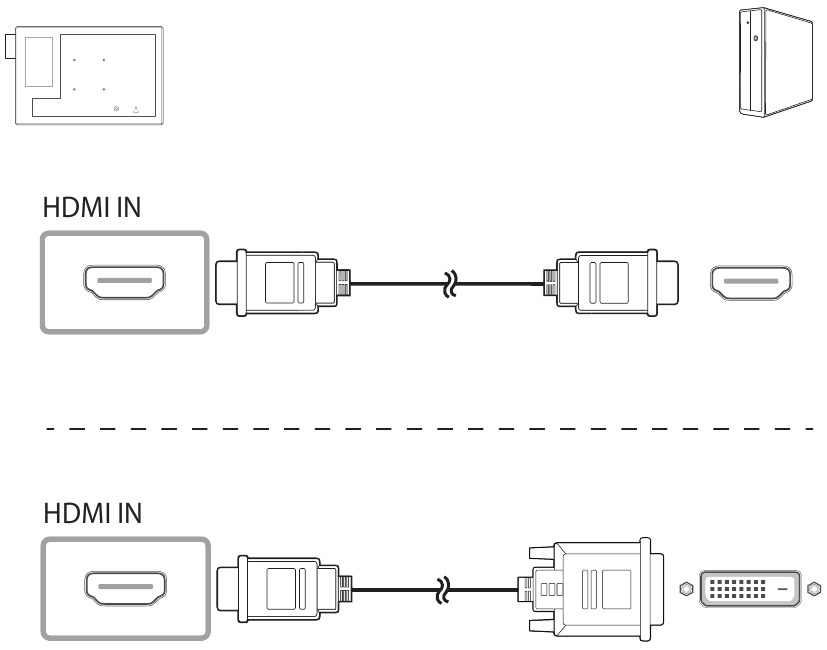 HDMI IN

HDMI IN