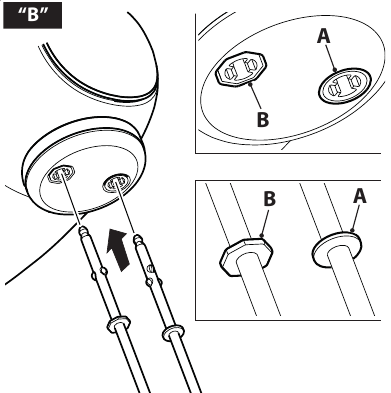 "B"

A

B

B

A