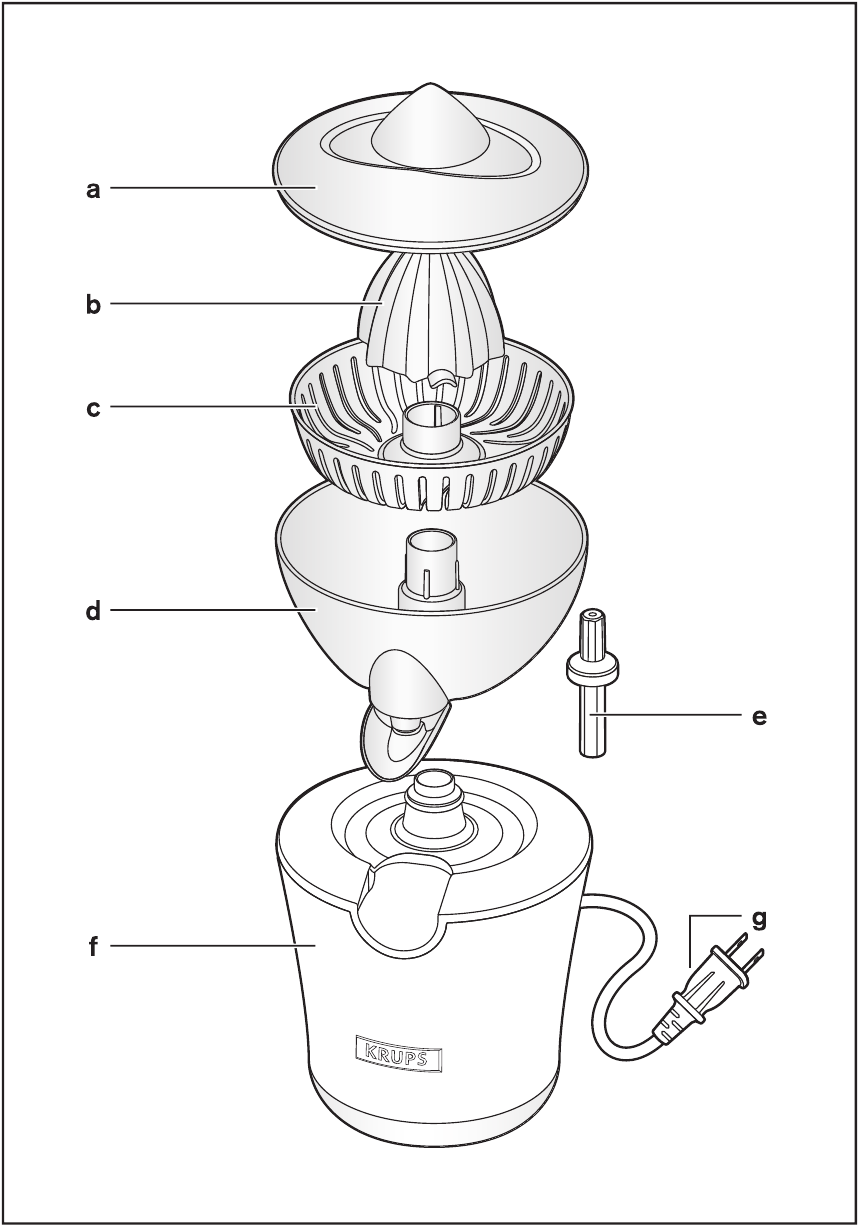 a
b
c
d
e
g
f
KRUPS