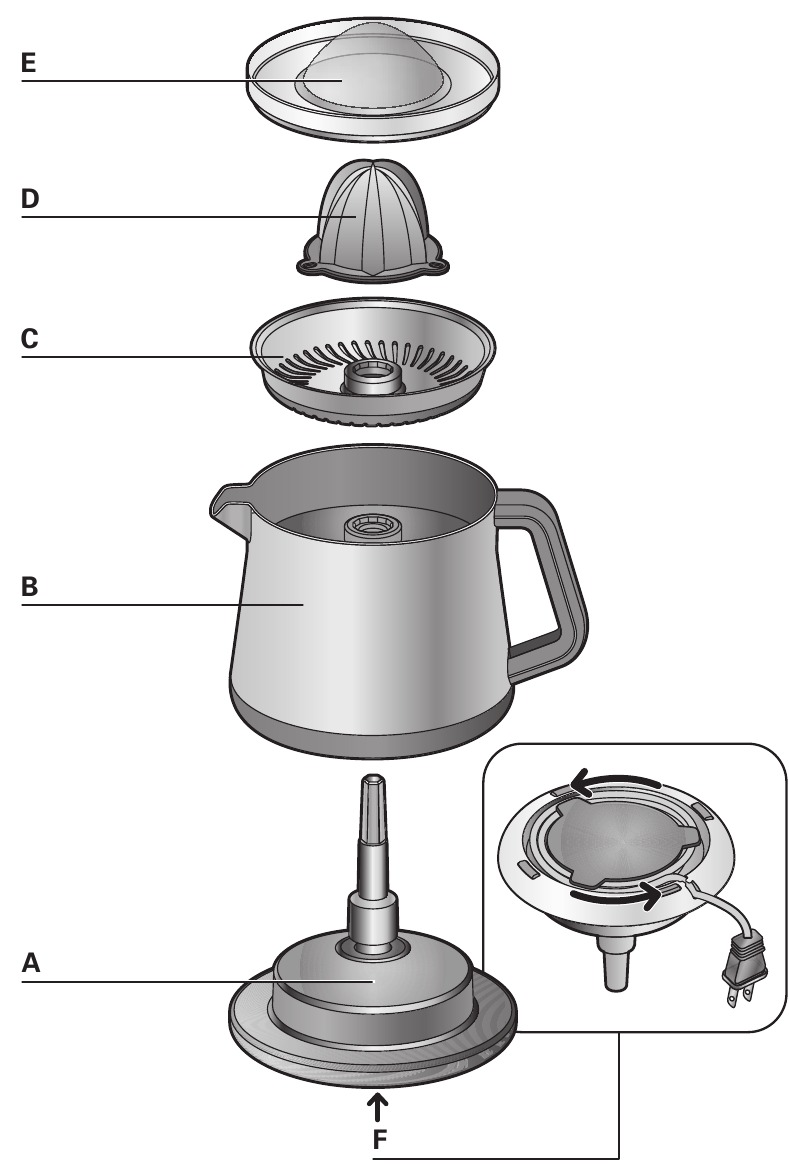 E

D

C

B

A

F